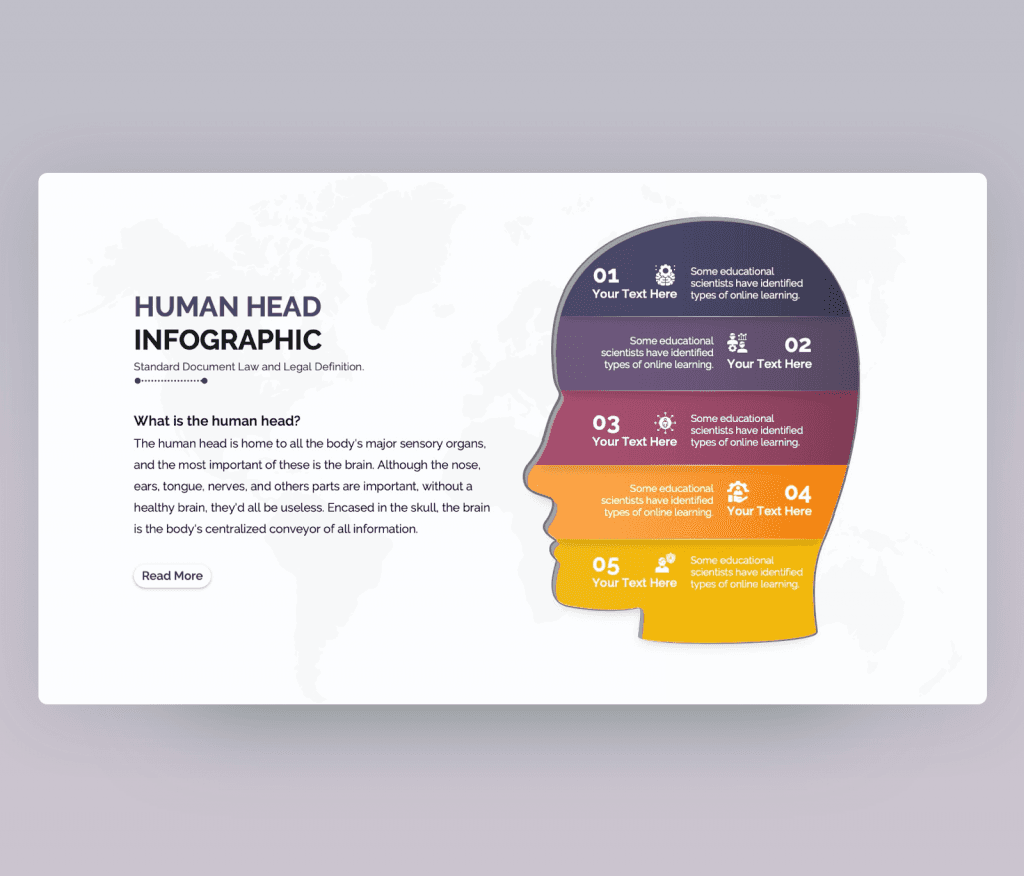 HUMAN HEAD
INFOGRAPHIC
Standard Document Law and Legal Definition.

What is the human head?
The human head is home to all the body's major sensory organs, and the most important of these is the brain. Although the nose, ears, tongue, nerves, and others parts are important, without a healthy brain, they'd all be useless. Encased in the skull, the brain is the body's centralized conveyor of all information.

Read More

01
Your Text Here
Some educational scientists have identified types of online learning.

Some educational scientists have identified types of online learning.
02
Your Text Here

03
Your Text Here
Some educational scientists have identified types of online learning.

Some educational scientists have identified types of online learning.
04
Your Text Here

05
Your Text Here
Some educational scientists have identified types of online learning.