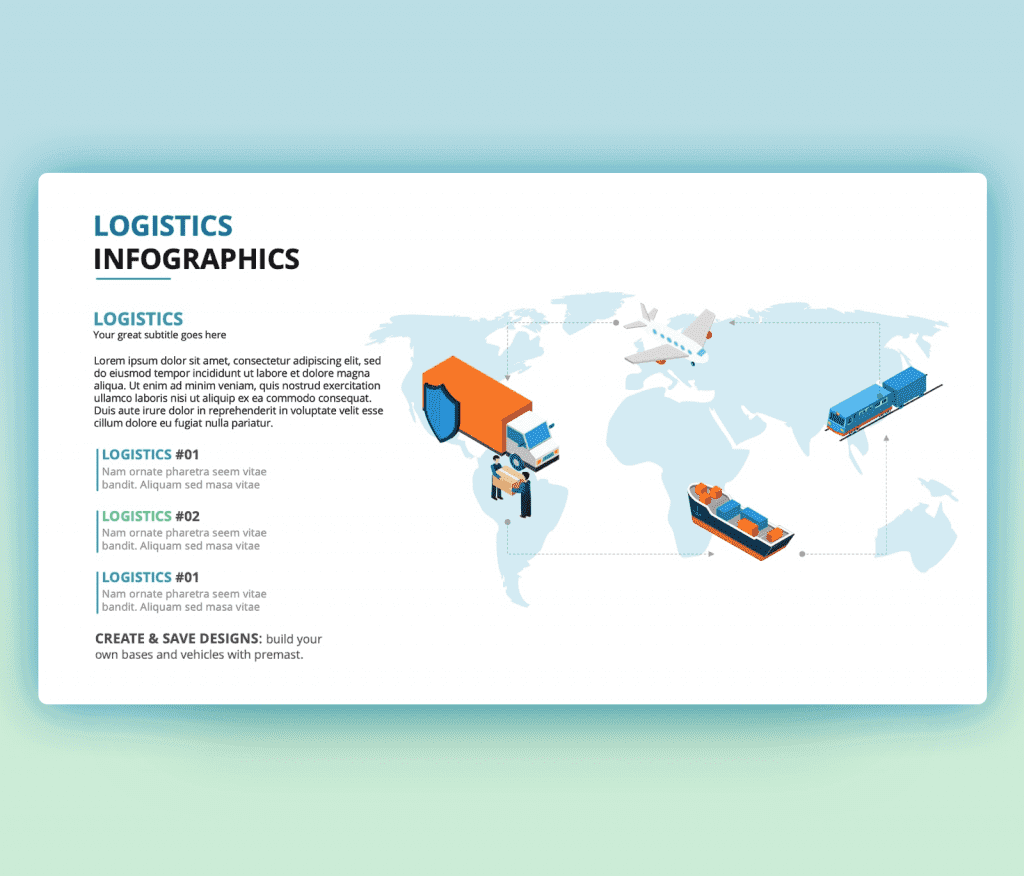 LOGISTICS
INFOGRAPHICS

LOGISTICS
Your great subtitle goes here

Lorem ipsum dolor sit amet, consectetur adipiscing elit, sed do eiusmod tempor incididunt ut labore et dolore magna aliqua. Ut enim ad minim veniam, quis nostrud exercitation ullamco laboris nisi ut aliquip ex ea commodo consequat. Duis aute irure dolor in reprehenderit in voluptate velit esse cillum dolore eu fugiat nulla pariatur.

LOGISTICS #01
Nam ornate pharetra seem vitae bandit. Aliquam sed masa vitae

LOGISTICS #02
Nam ornate pharetra seem vitae bandit. Aliquam sed masa vitae

LOGISTICS #01
Nam ornate pharetra seem vitae bandit. Aliquam sed masa vitae

CREATE & SAVE DESIGNS: build your own bases and vehicles with premast.