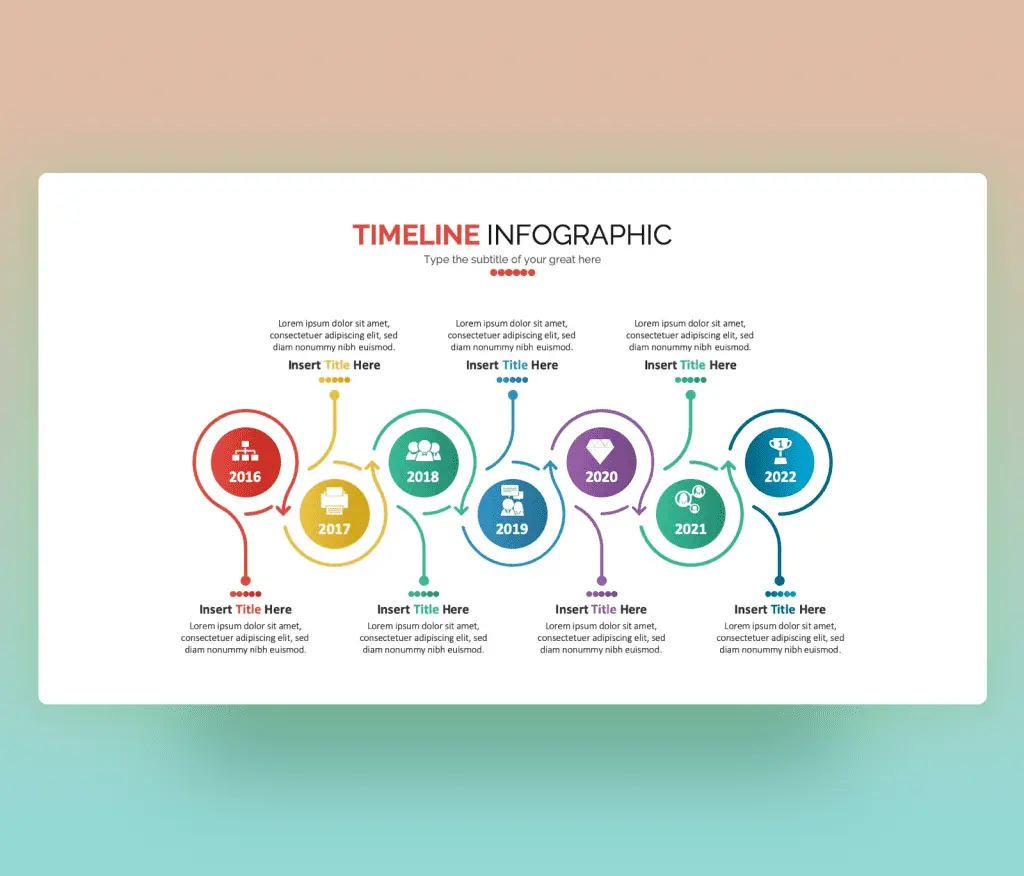 TIMELINE INFOGRAPHIC
Type the subtitle of your great here

Lorem ipsum dolor sit amet, consectetuer adipiscing elit, sed diam nonummy nibh euismod.
Insert Title Here

Lorem ipsum dolor sit amet, consectetuer adipiscing elit, sed diam nonummy nibh euismod.
Insert Title Here

Lorem ipsum dolor sit amet, consectetuer adipiscing elit, sed diam nonummy nibh euismod.
Insert Title Here

2016

2017

2018

2019

2020

2021

2022

Insert Title Here
Lorem ipsum dolor sit amet, consectetuer adipiscing elit, sed diam nonummy nibh euismod.

Insert Title Here
Lorem ipsum dolor sit amet, consectetuer adipiscing elit, sed diam nonummy nibh euismod.

Insert Title Here
Lorem ipsum dolor sit amet, consectetuer adipiscing elit, sed diam nonummy nibh euismod.

Insert Title Here
Lorem ipsum dolor sit amet, consectetuer adipiscing elit, sed diam nonummy nibh euismod.