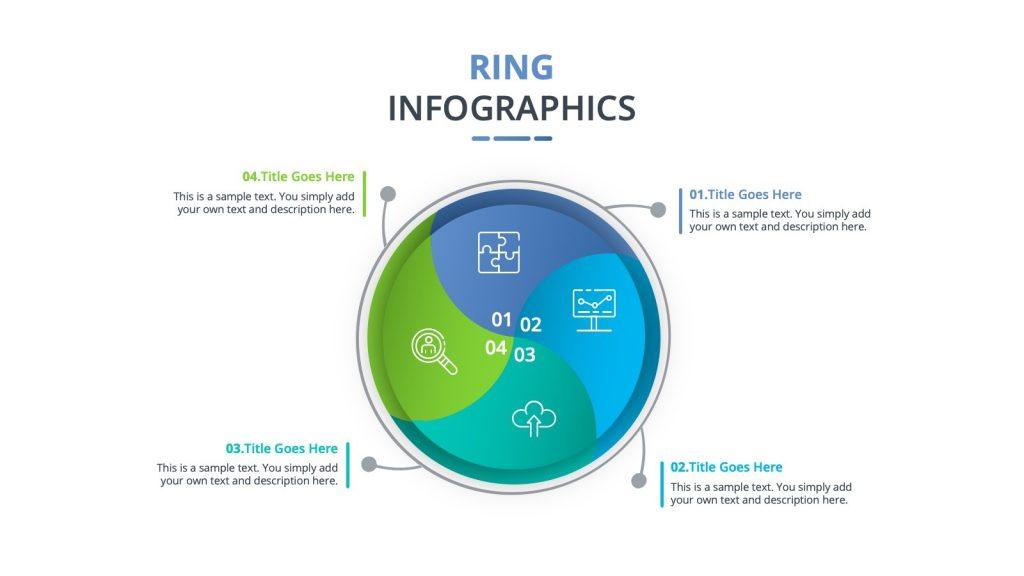 RING
INFOGRAPHICS

04.Title Goes Here
This is a sample text. You simply add your own text and description here.

01.Title Goes Here
This is a sample text. You simply add your own text and description here.

01 02
04 03

03.Title Goes Here
This is a sample text. You simply add your own text and description here.

02.Title Goes Here
This is a sample text. You simply add your own text and description here.