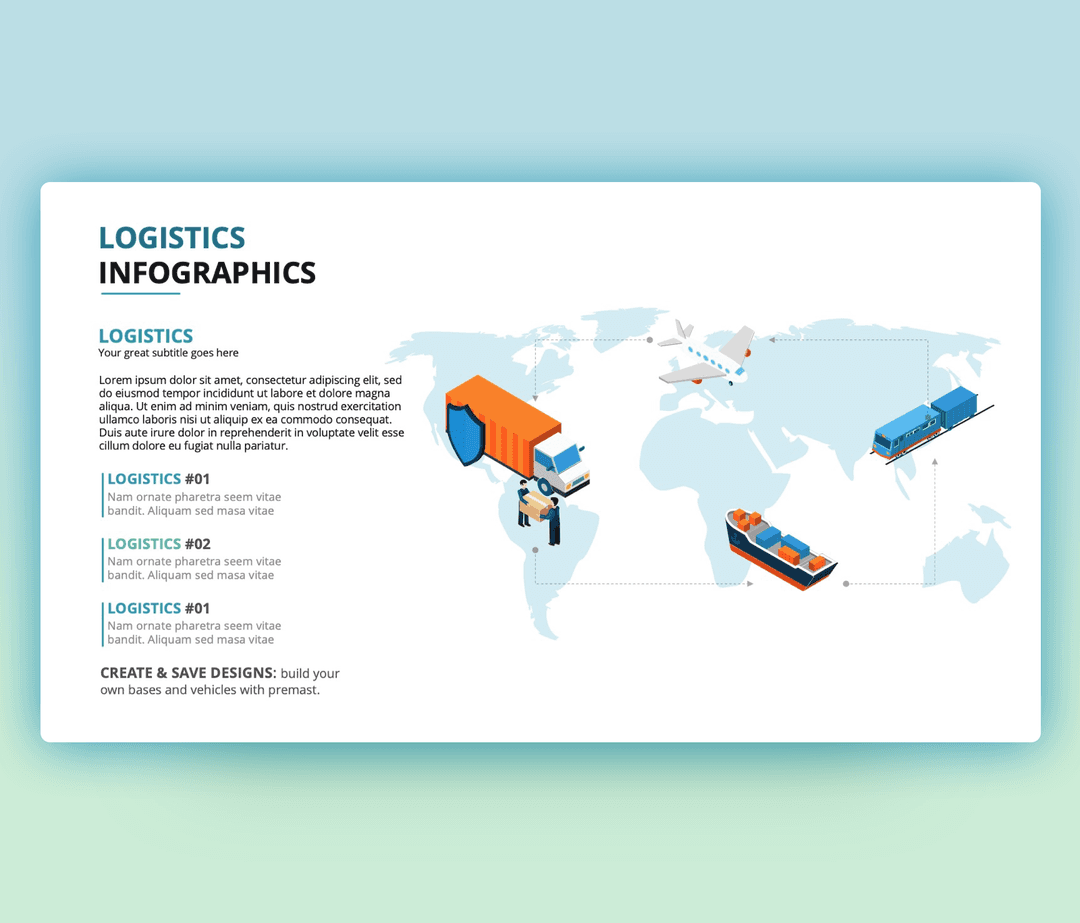 LOGISTICS
INFOGRAPHICS

LOGISTICS
Your great subtitle goes here

Lorem ipsum dolor sit amet, consectetur adipiscing elit, sed do eiusmod tempor incididunt ut labore et dolore magna aliqua. Ut enim ad minim veniam, quis nostrud exercitation ullamco laboris nisi ut aliquip ex ea commodo consequat. Duis aute irure dolor in reprehenderit in voluptate velit esse cillum dolore eu fugiat nulla pariatur.

LOGISTICS #01
Nam ornate pharetra seem vitae bandit. Aliquam sed masa vitae

LOGISTICS #02
Nam ornate pharetra seem vitae bandit. Aliquam sed masa vitae

LOGISTICS #01
Nam ornate pharetra seem vitae bandit. Aliquam sed masa vitae

CREATE & SAVE DESIGNS: build your own bases and vehicles with premast.