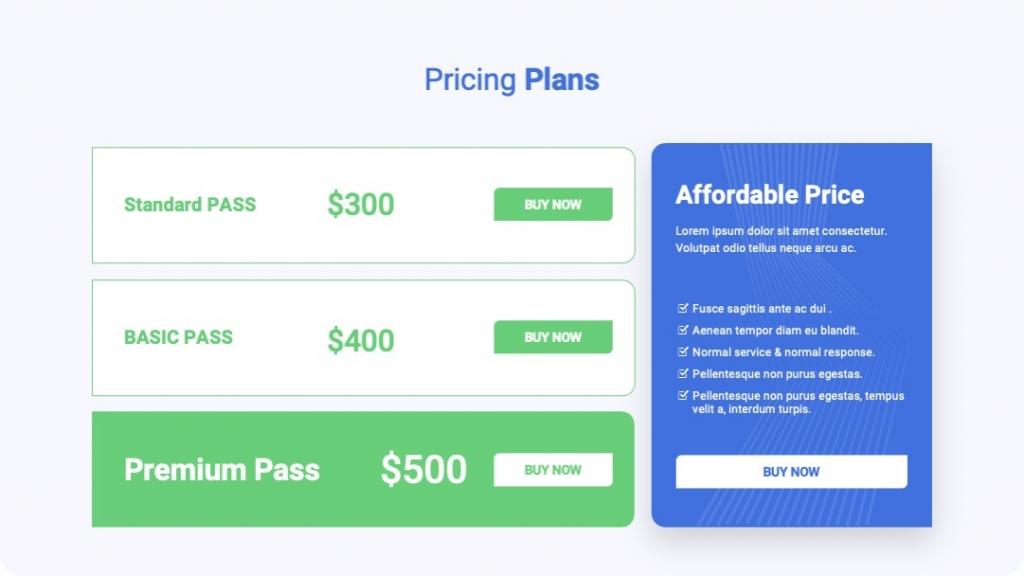 Pricing Plans

Standard PASS $300 BUY NOW

BASIC PASS $400 BUY NOW

Premium Pass $500 BUY NOW

Affordable Price

Lorem ipsum dolor sit amet consectetur. Volutpat odio tellus neque arcu ac.

☑ Fusce sagittis ante ac dui .
☑ Aenean tempor diam eu blandit.
☑ Normal service & normal response.
☑ Pellentesque non purus egestas.
☑ Pellentesque non purus egestas, tempus velit a, interdum turpis.

BUY NOW