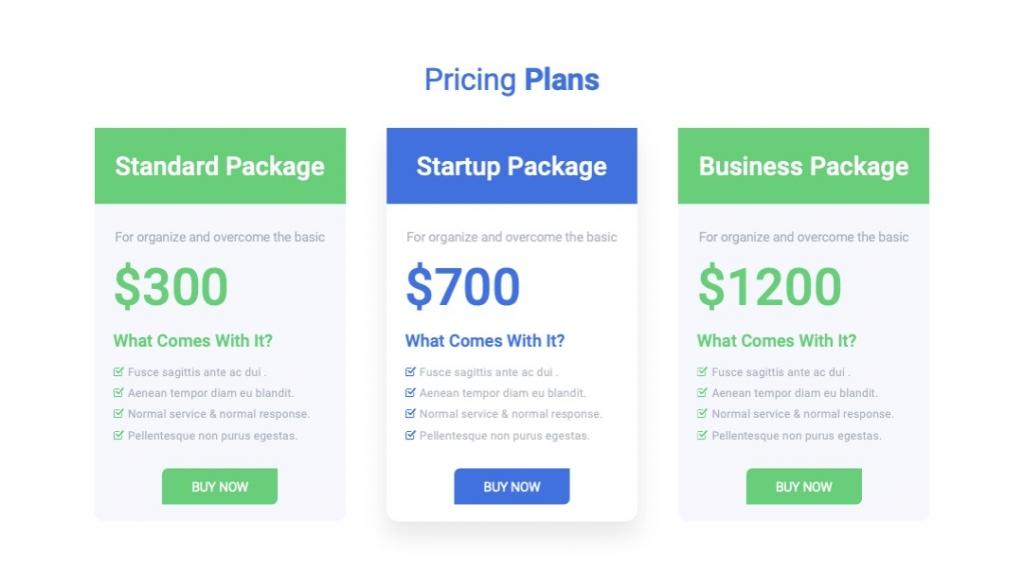 Pricing Plans

Standard Package

For organize and overcome the basic

$300

What Comes With It?

☑ Fusce sagittis ante ac dui .
☑ Aenean tempor diam eu blandit.
☑ Normal service & normal response.
☑ Pellentesque non purus egestas.

BUY NOW

Startup Package

For organize and overcome the basic

$700

What Comes With It?

☑ Fusce sagittis ante ac dui .
☑ Aenean tempor diam eu blandit.
☑ Normal service & normal response.
☑ Pellentesque non purus egestas.

BUY NOW

Business Package

For organize and overcome the basic

$1200

What Comes With It?

☑ Fusce sagittis ante ac dui .
☑ Aenean tempor diam eu blandit.
☑ Normal service & normal response.
☑ Pellentesque non purus egestas.

BUY NOW