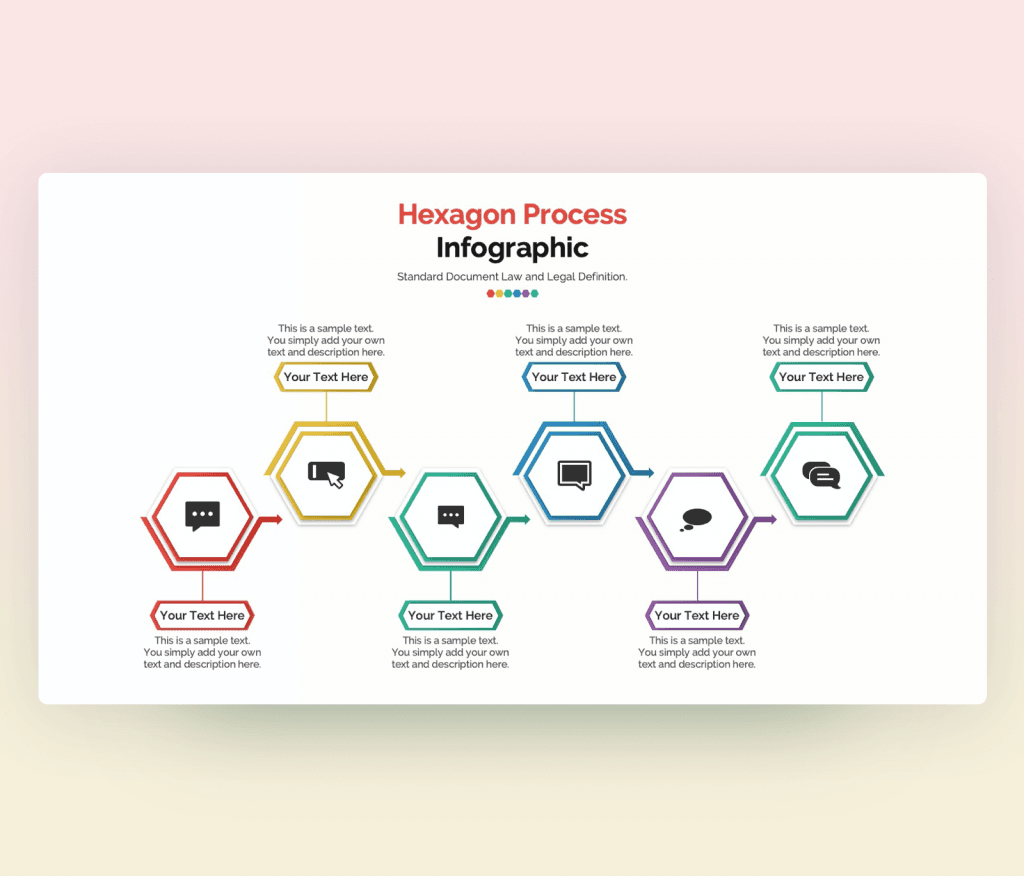 Hexagon Process
Infographic

Standard Document Law and Legal Definition.

This is a sample text. You simply add your own text and description here.

Your Text Here

This is a sample text. You simply add your own text and description here.

Your Text Here

This is a sample text. You simply add your own text and description here.

Your Text Here

Your Text Here

This is a sample text. You simply add your own text and description here.

Your Text Here

This is a sample text. You simply add your own text and description here.

Your Text Here

This is a sample text. You simply add your own text and description here.