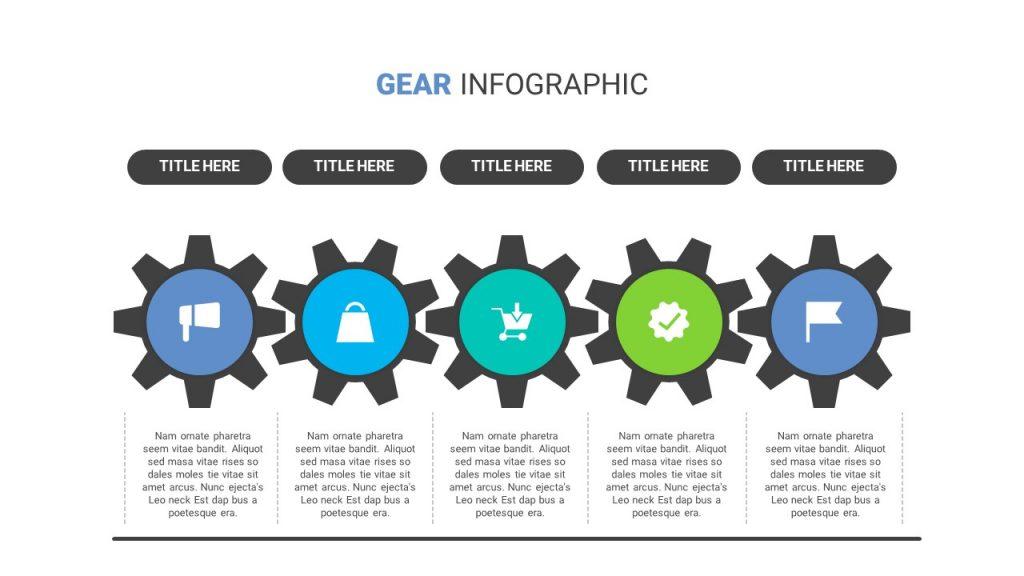 GEAR INFOGRAPHIC

TITLE HERE

TITLE HERE

TITLE HERE

TITLE HERE

TITLE HERE

Nam ornate pharetra seem vitae bandit. Aliquot sed masa vitae rises so dales moles tie vitae sit amet arcus. Nunc ejecta's Leo neck Est dap bus a poetesque era.

Nam ornate pharetra seem vitae bandit. Aliquot sed masa vitae rises so dales moles tie vitae sit amet arcus. Nunc ejecta's Leo neck Est dap bus a poetesque era.

Nam ornate pharetra seem vitae bandit. Aliquot sed masa vitae rises so dales moles tie vitae sit amet arcus. Nunc ejecta's Leo neck Est dap bus a poetesque era.

Nam ornate pharetra seem vitae bandit. Aliquot sed masa vitae rises so dales moles tie vitae sit amet arcus. Nunc ejecta's Leo neck Est dap bus a poetesque era.

Nam ornate pharetra seem vitae bandit. Aliquot sed masa vitae rises so dales moles tie vitae sit amet arcus. Nunc ejecta's Leo neck Est dap bus a poetesque era.