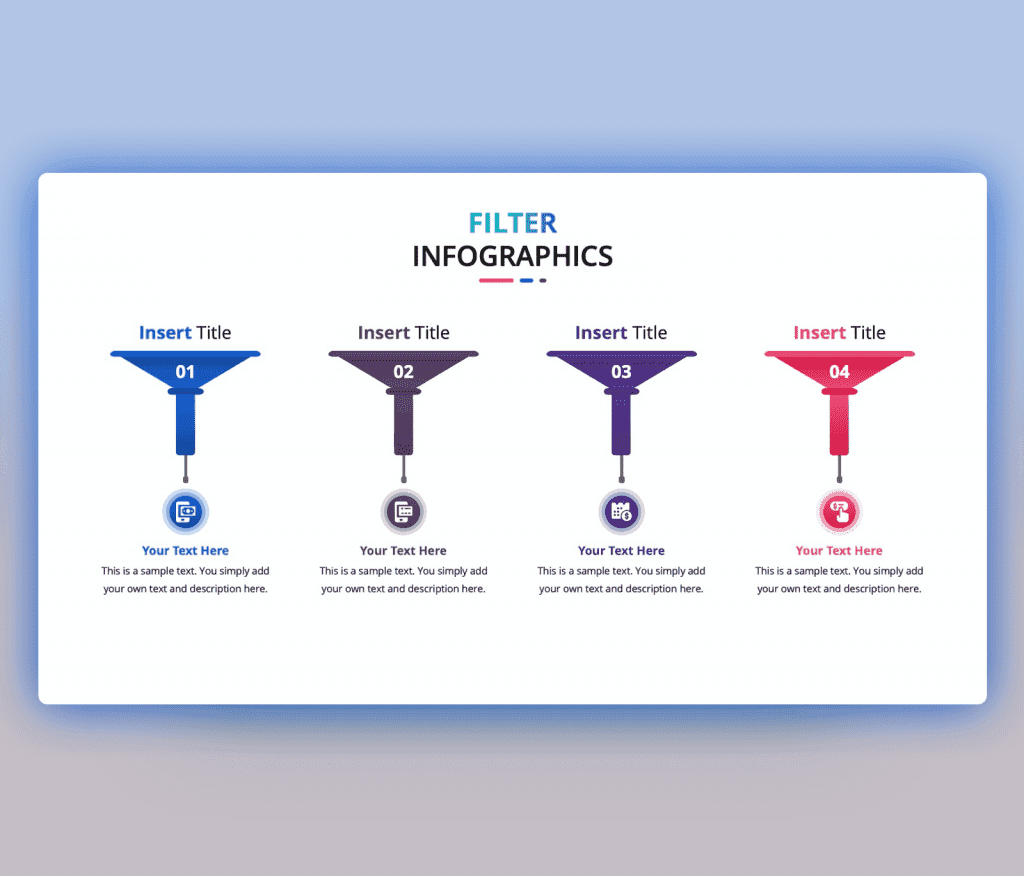 FILTER
INFOGRAPHICS

Insert Title
01
Your Text Here
This is a sample text. You simply add your own text and description here.

Insert Title
02
Your Text Here
This is a sample text. You simply add your own text and description here.

Insert Title
03
Your Text Here
This is a sample text. You simply add your own text and description here.

Insert Title
04
Your Text Here
This is a sample text. You simply add your own text and description here.