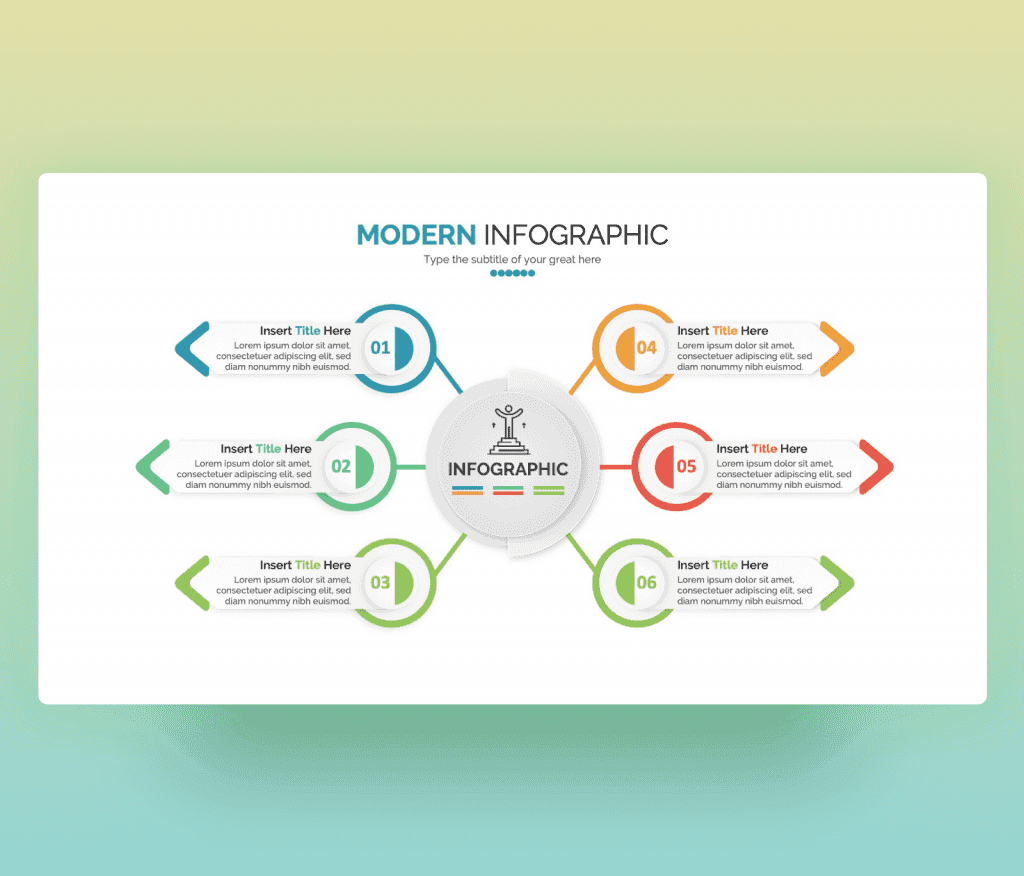 MODERN INFOGRAPHIC

Type the subtitle of your great here

Insert Title Here
Lorem ipsum dolor sit amet, consectetuer adipiscing elit, sed diam nonummy nibh euismod.

01

Insert Title Here
Lorem ipsum dolor sit amet, consectetuer adipiscing elit, sed diam nonummy nibh euismod.

02

Insert Title Here
Lorem ipsum dolor sit amet, consectetuer adipiscing elit, sed diam nonummy nibh euismod.

03

INFOGRAPHIC

04

Insert Title Here
Lorem ipsum dolor sit amet, consectetuer adipiscing elit, sed diam nonummy nibh euismod.

05

Insert Title Here
Lorem ipsum dolor sit amet, consectetuer adipiscing elit, sed diam nonummy nibh euismod.

06

Insert Title Here
Lorem ipsum dolor sit amet, consectetuer adipiscing elit, sed diam nonummy nibh euismod.